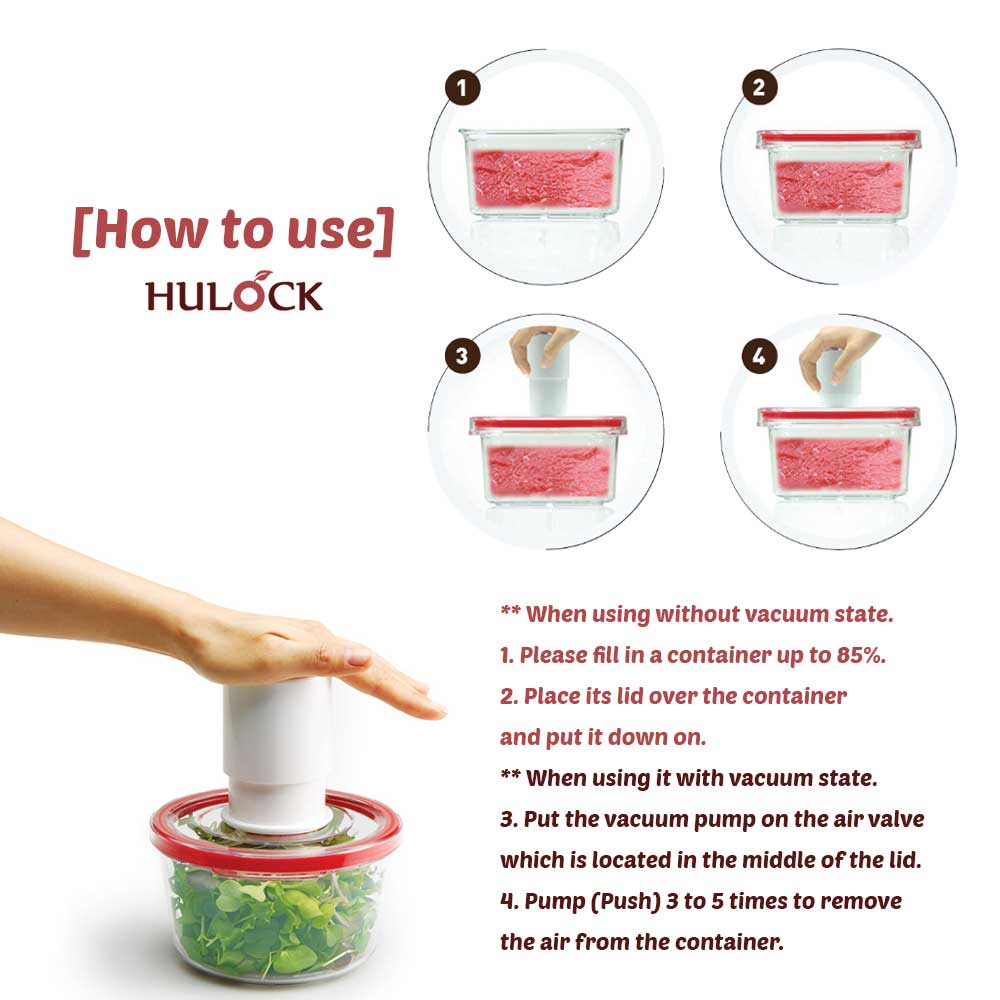 [How to use]
HULOCK

1
2
3
4

** When using without vacuum state.
1. Please fill in a container up to 85%.
2. Place its lid over the container and put it down on.
** When using it with vacuum state.
3. Put the vacuum pump on the air valve which is located in the middle of the lid.
4. Pump (Push) 3 to 5 times to remove the air from the container.